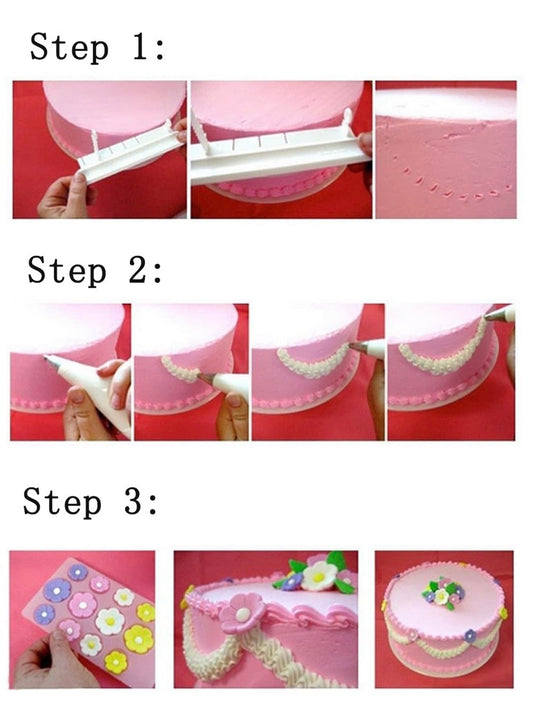 Step 1:

Step 2:

Step 3: